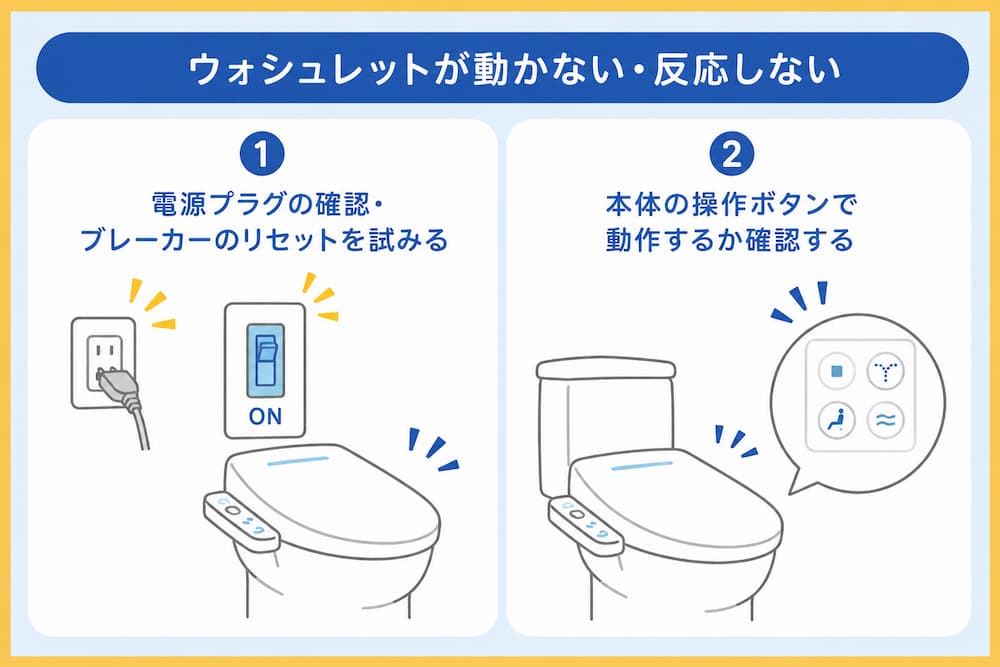 ウォシュレットが動かない・反応しない

1
電源プラグの確認・ブレーカーのリセットを試みる

ON

2
本体の操作ボタンで動作するか確認する