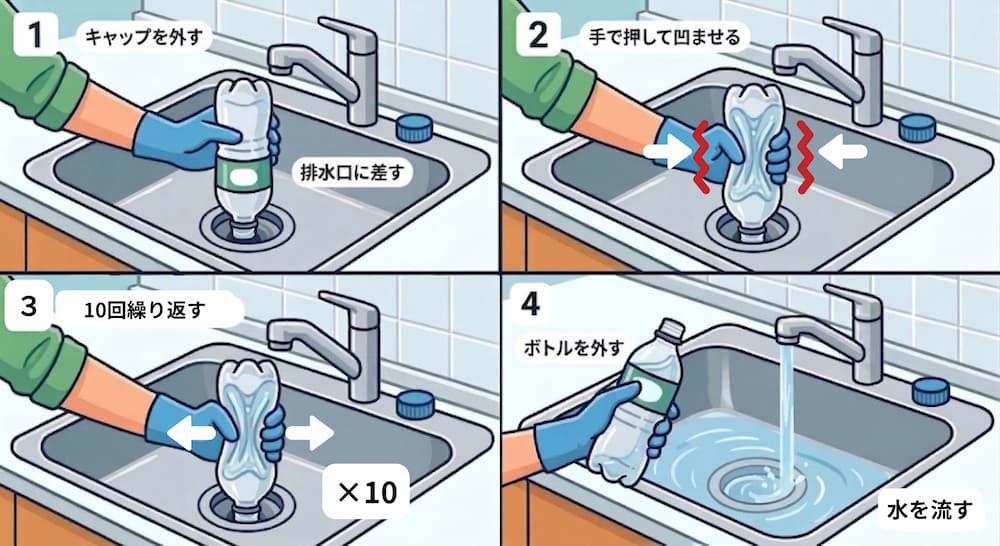 1 キャップを外す

排水口に差す

2 手で押して凹ませる

3 10回繰り返す

×10

4 ボトルを外す

水を流す