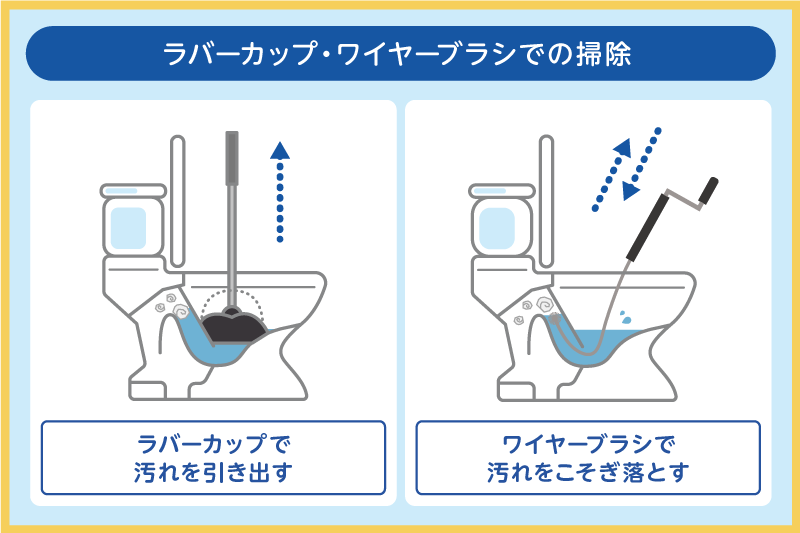 ラバーカップ・ワイヤーブラシでの掃除

ラバーカップで
汚れを引き出す

ワイヤーブラシで
汚れをこそぎ落とす