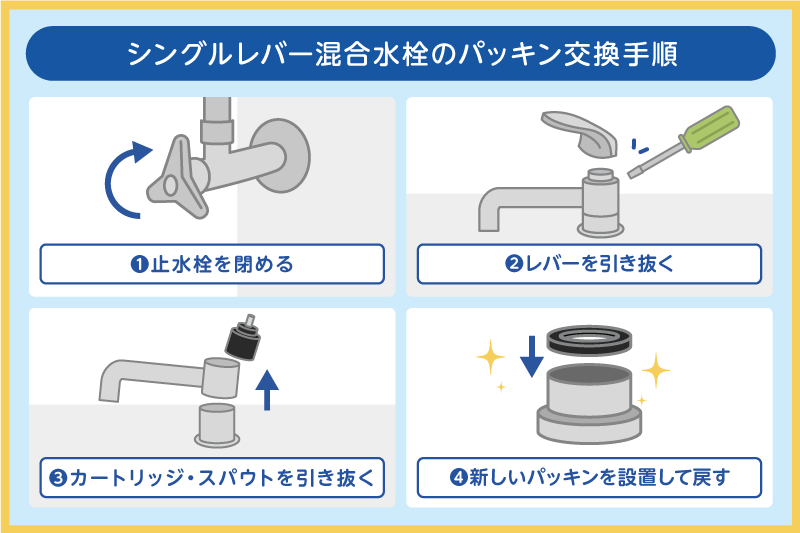 シングルレバー混合水栓のパッキン交換手順

❶止水栓を閉める

❷レバーを引き抜く

❸カートリッジ・スパウトを引き抜く

❹新しいパッキンを設置して戻す