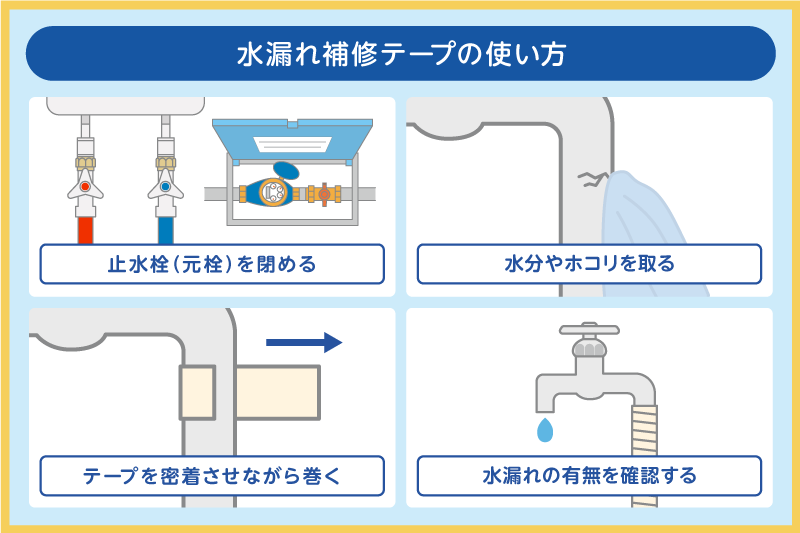 水漏れ補修テープの使い方

止水栓（元栓）を閉める

水分やホコリを取る

テープを密着させながら巻く

水漏れの有無を確認する