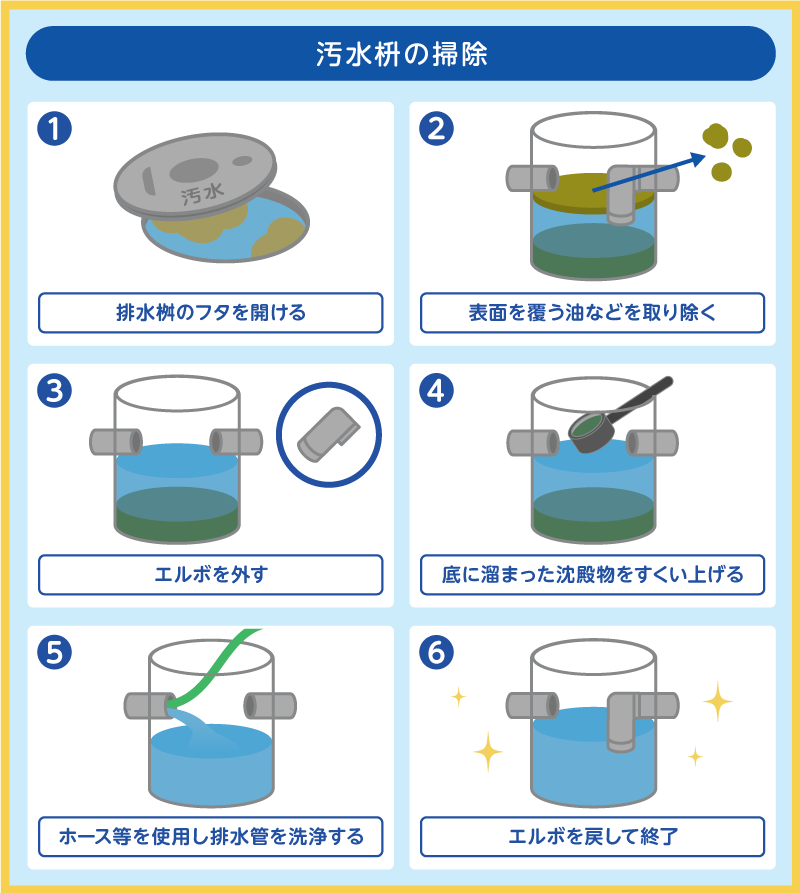 汚水枡の掃除

1

汚水

排水桝のフタを開ける

2

表面を覆う油などを取り除く

3

エルボを外す

4

底に溜まった沈殿物をすくい上げる

5

ホース等を使用し排水管を洗浄する

6

エルボを戻して終了