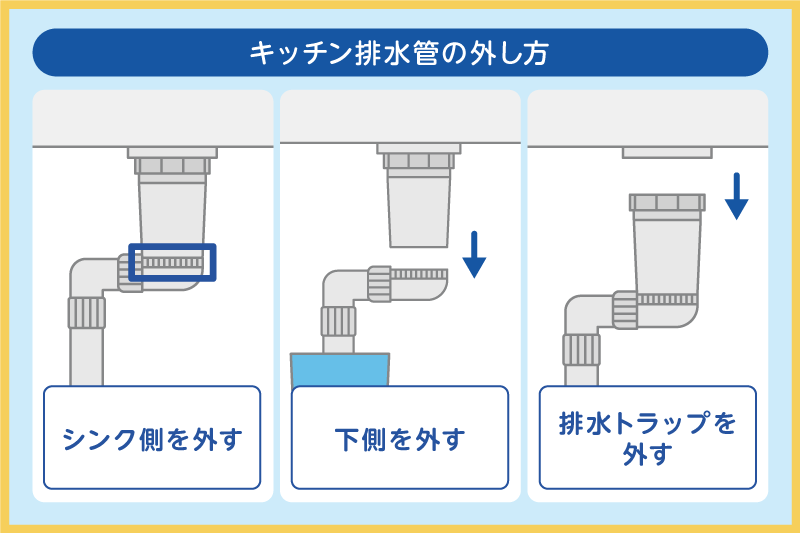 キッチン排水管の外し方

シンク側を外す

下側を外す

排水トラップを外す