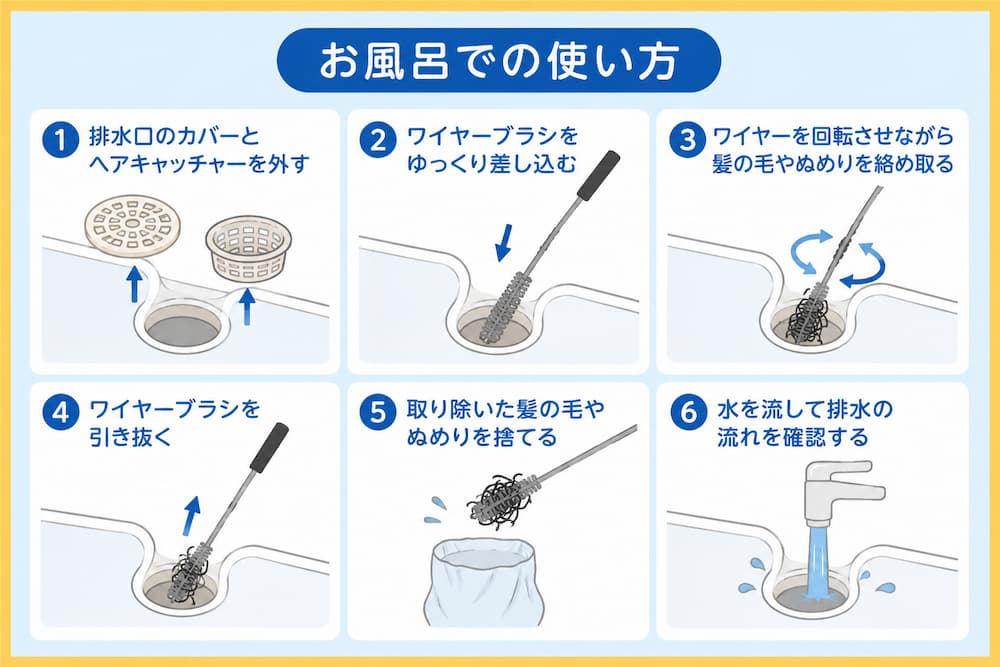 お風呂での使い方

1 排水口のカバーとヘアキャッチャーを外す

2 ワイヤーブラシをゆっくり差し込む

3 ワイヤーを回転させながら髪の毛やぬめりを絡め取る

4 ワイヤーブラシを引き抜く

5 取り除いた髪の毛やぬめりを捨てる

6 水を流して排水の流れを確認する