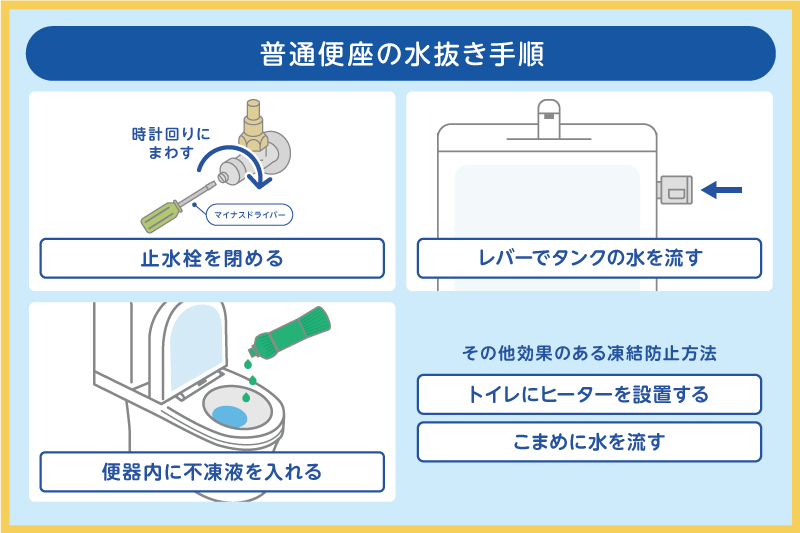 普通便座の水抜き手順

時計回りにまわす

マイナスドライバー

止水栓を閉める

レバーでタンクの水を流す

便器内に不凍液を入れる

その他効果のある凍結防止方法

トイレにヒーターを設置する

こまめに水を流す