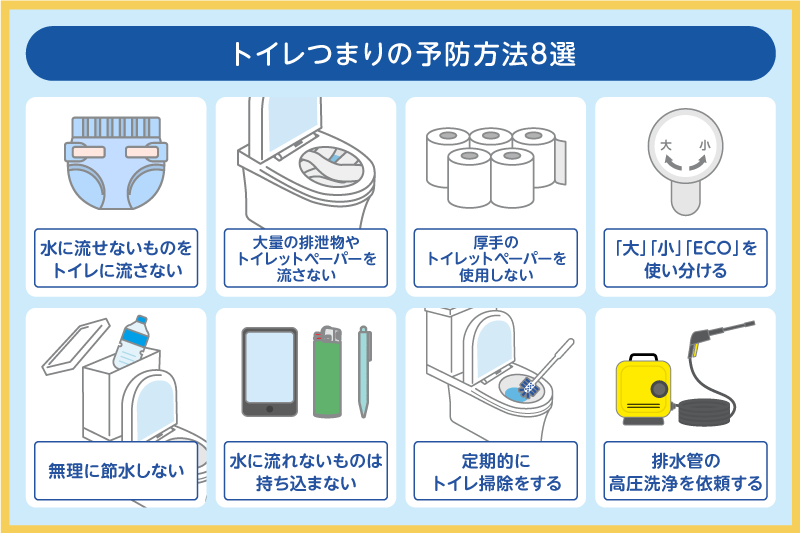 トイレつまりの予防方法8選

水に流せないものをトイレに流さない

大量の排泄物やトイレットペーパーを流さない

厚手のトイレットペーパーを使用しない

大 小

「大」「小」「ECO」を使い分ける

無理に節水しない

水に流れないものは持ち込まない

定期的にトイレ掃除をする

排水管の高圧洗浄を依頼する