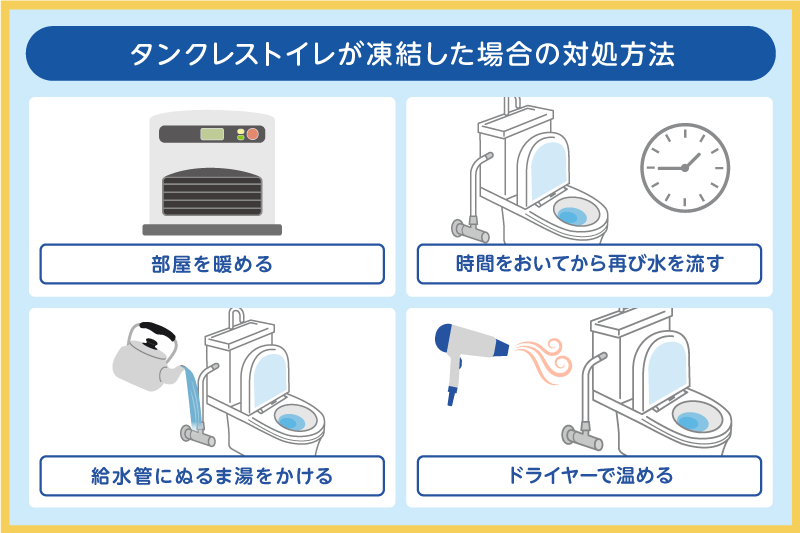 タンクレストイレが凍結した場合の対処方法

部屋を暖める

時間をおいてから再び水を流す

給水管にぬるま湯をかける

ドライヤーで温める