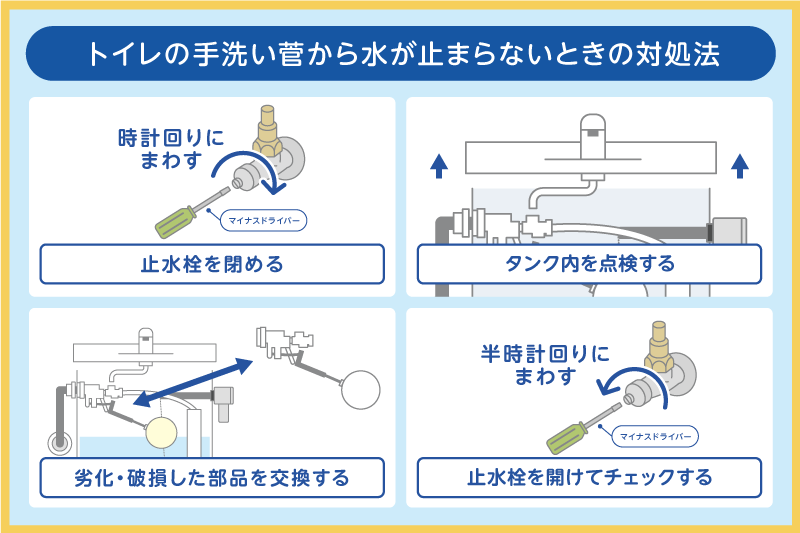 トイレの手洗い管から水が止まらないときの対処法

時計回りにまわす

マイナスドライバー

止水栓を閉める

タンク内を点検する

劣化・破損した部品を交換する

半時計回りにまわす

マイナスドライバー

止水栓を開けてチェックする