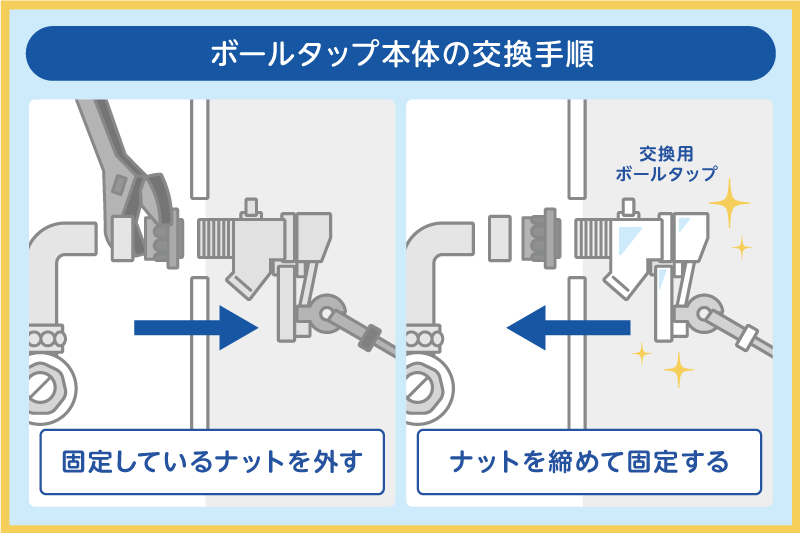 ボールタップ本体の交換手順

固定しているナットを外す

交換用
ボールタップ

ナットを締めて固定する