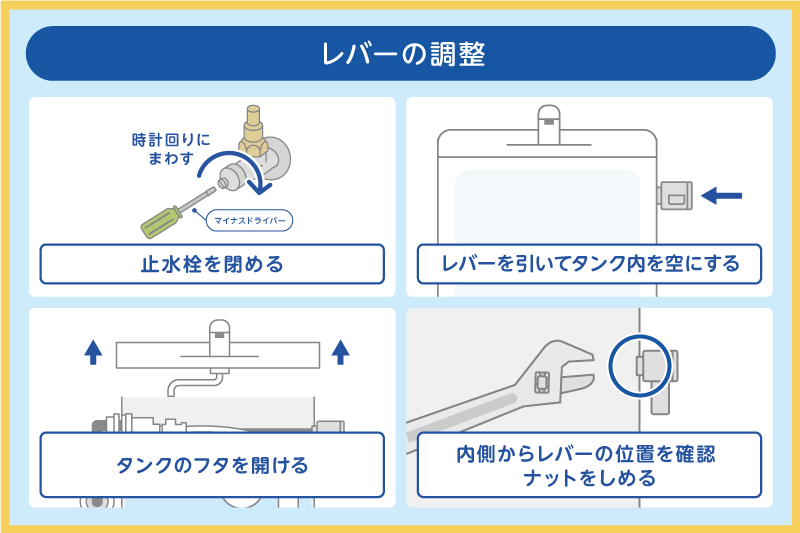 レバーの調整

時計回りにまわす

マイナスドライバー

止水栓を閉める

レバーを引いてタンク内を空にする

タンクのフタを開ける

内側からレバーの位置を確認
ナットをしめる