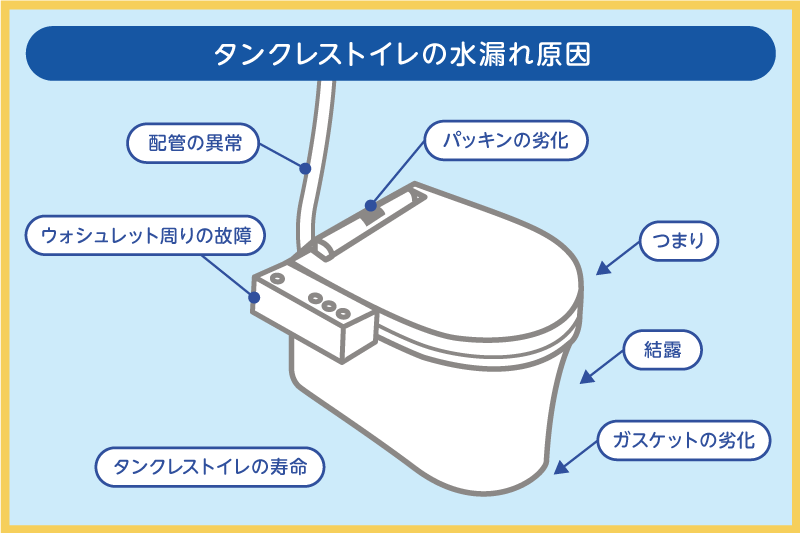 タンクレストイレの水漏れ原因

配管の異常

パッキンの劣化

ウォシュレット周りの故障

つまり

結露

ガスケットの劣化

タンクレストイレの寿命