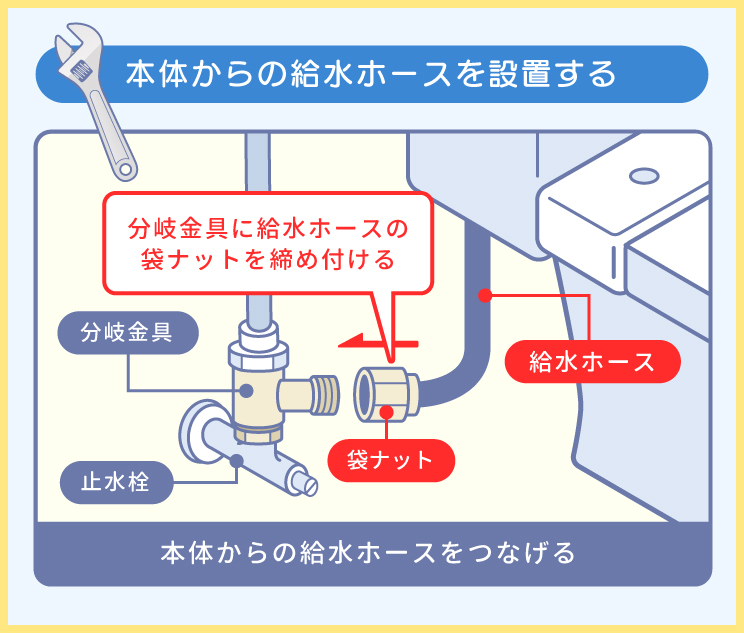 本体からの給水ホースを設置する

分岐金具に給水ホースの袋ナットを締め付ける

分岐金具

給水ホース

袋ナット

止水栓

本体からの給水ホースをつなげる