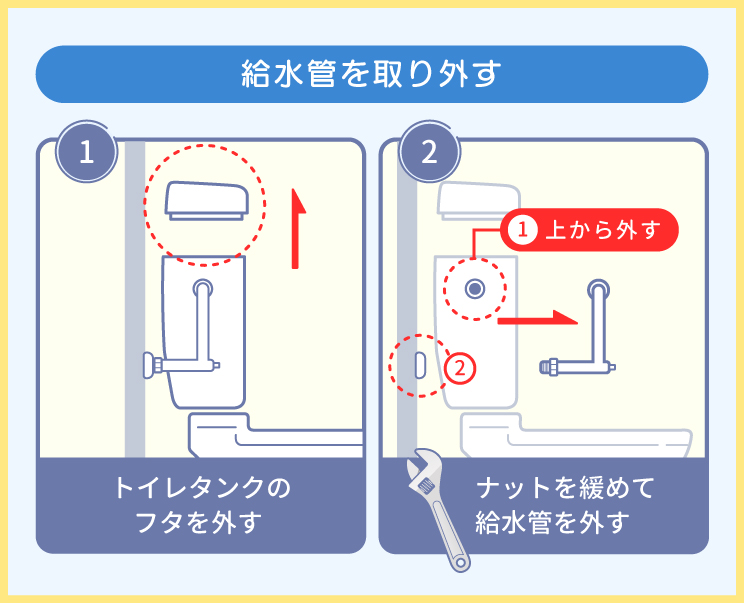 給水管を取り外す

1

トイレタンクのフタを外す

2

1 上から外す

2

ナットを緩めて給水管を外す