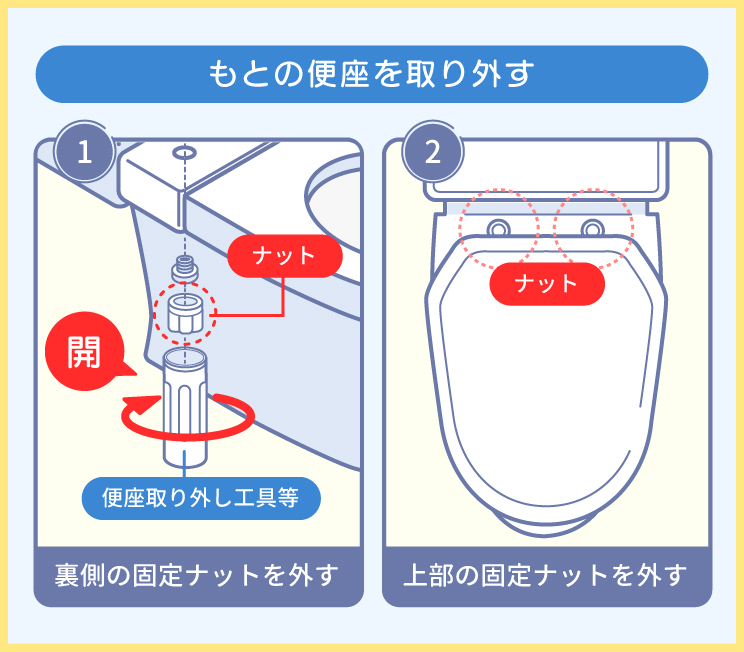 もとの便座を取り外す

1

ナット

開

便座取り外し工具等

裏側の固定ナットを外す

2

ナット

上部の固定ナットを外す