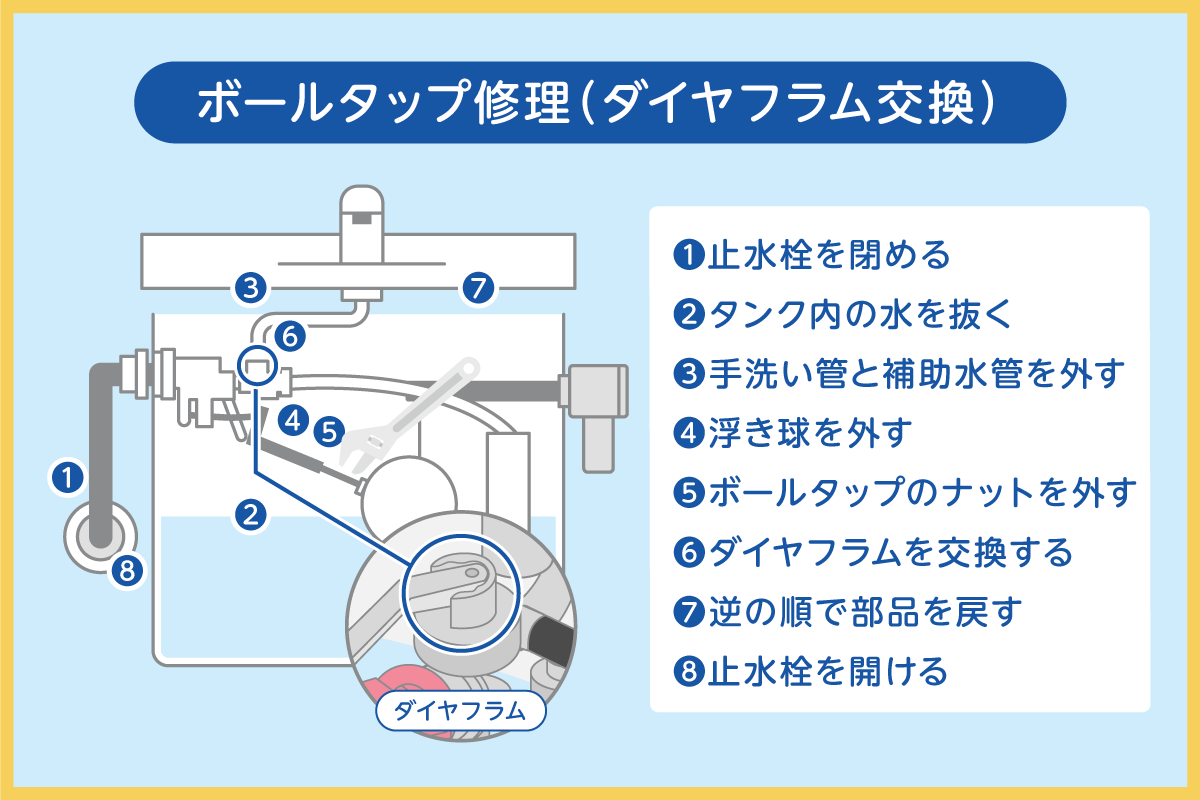 ボールタップ修理（ダイヤフラム交換）

3
7
6
4
5
1
2
8
ダイヤフラム

❶止水栓を閉める
❷タンク内の水を抜く
❸手洗い管と補助水管を外す
❹浮き球を外す
❺ボールタップのナットを外す
❻ダイヤフラムを交換する
❼逆の順で部品を戻す
❽止水栓を開ける