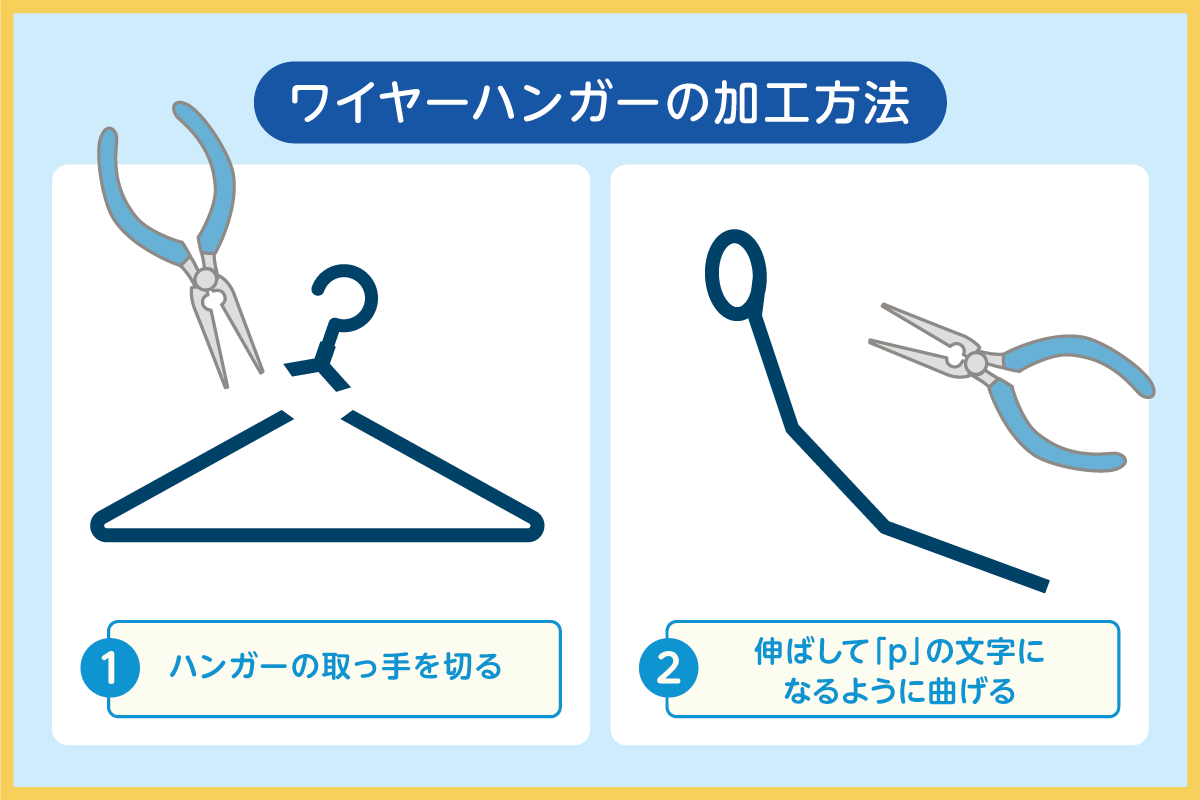 ワイヤーハンガーの加工方法

1 ハンガーの取っ手を切る

2 伸ばして「p」の文字になるように曲げる