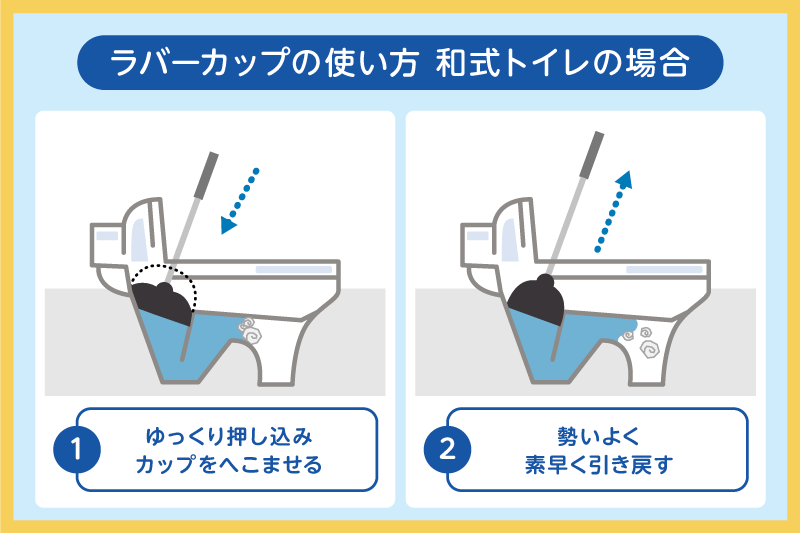 ラバーカップの使い方 和式トイレの場合

1
ゆっくり押し込み
カップをへこませる

2
勢いよく
素早く引き戻す