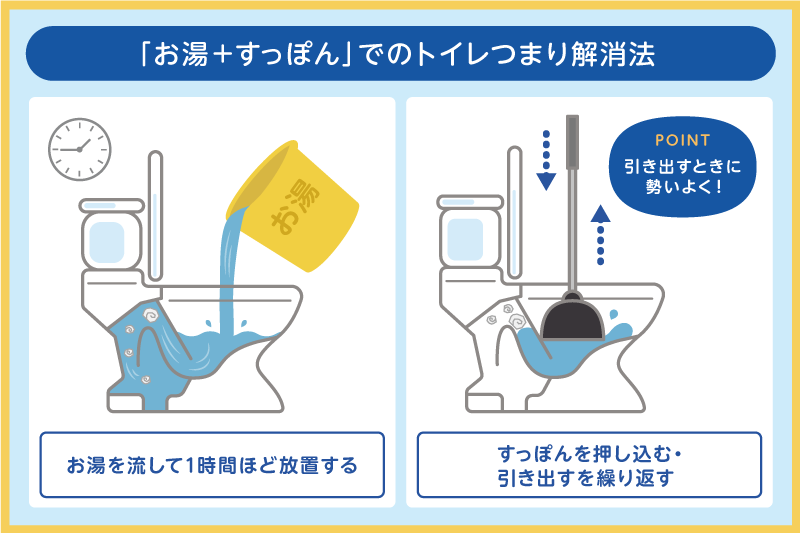 「お湯＋すっぽん」でのトイレつまり解消法

お湯

お湯を流して1時間ほど放置する

POINT
引き出すときに勢いよく！

すっぽんを押し込む・引き出すを繰り返す