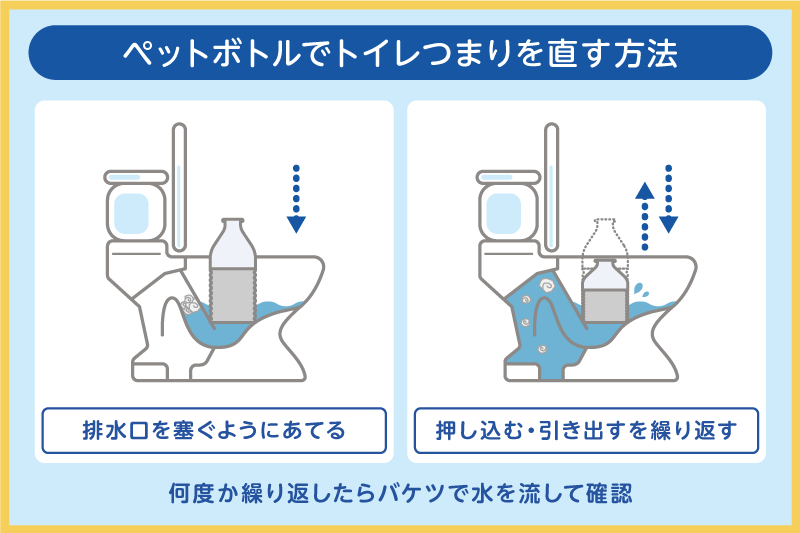 ペットボトルでトイレつまりを直す方法

排水口を塞ぐようにあてる

押し込む・引き出すを繰り返す

何度か繰り返したらバケツで水を流して確認